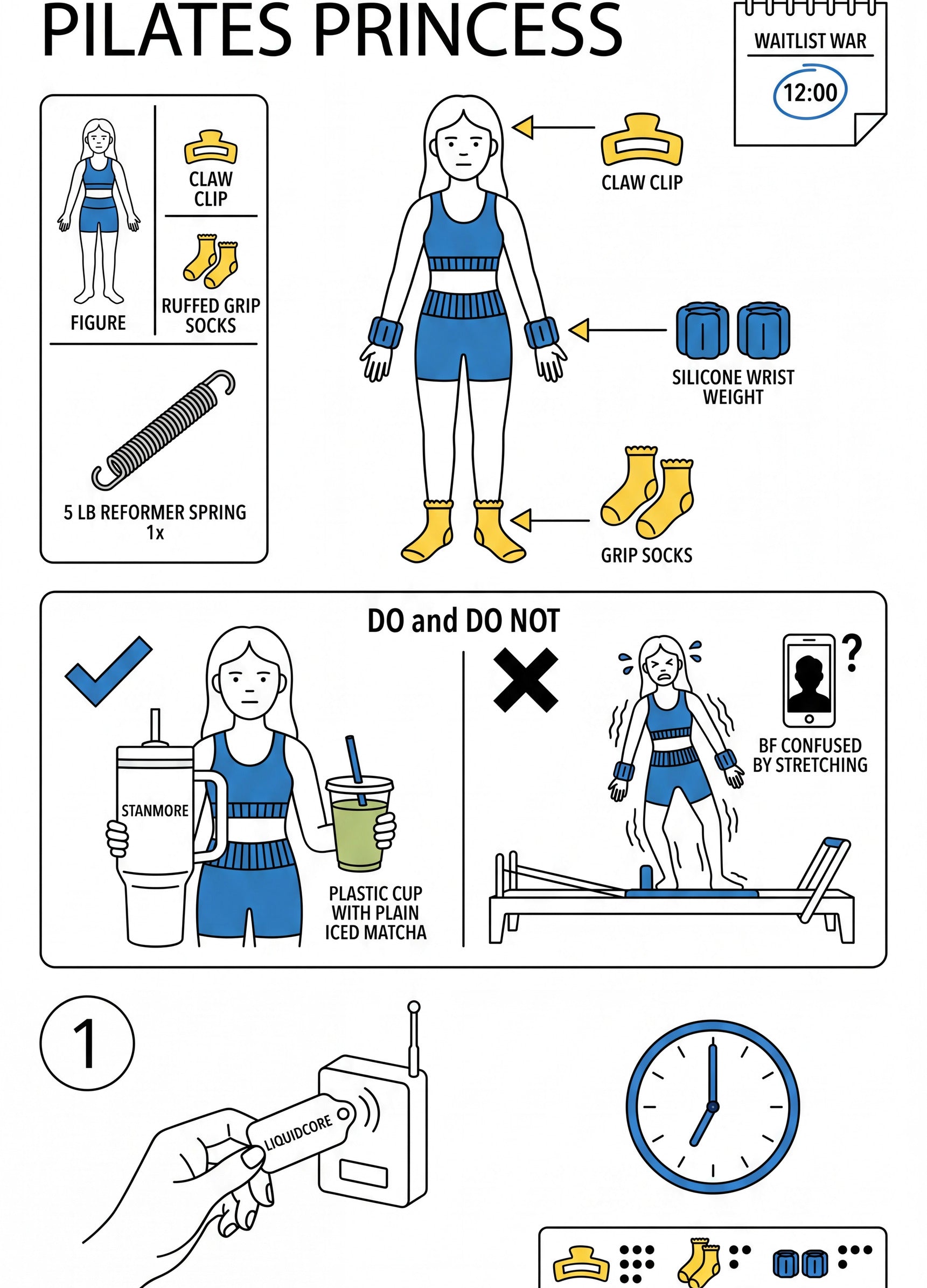 PILATES PRINCESS

WAITLIST WAR

12:00

FIGURE

CLAW CLIP

RUFFED GRIP SOCKS

5 LB REFORMER SPRING 1x

CLAW CLIP

SILICONE WRIST WEIGHT

GRIP SOCKS

DO and DO NOT

STANMORE

PLASTIC CUP WITH PLAIN ICED MATCHA

?

BF CONFUSED BY STRETCHING

1

LIQUIDCORE